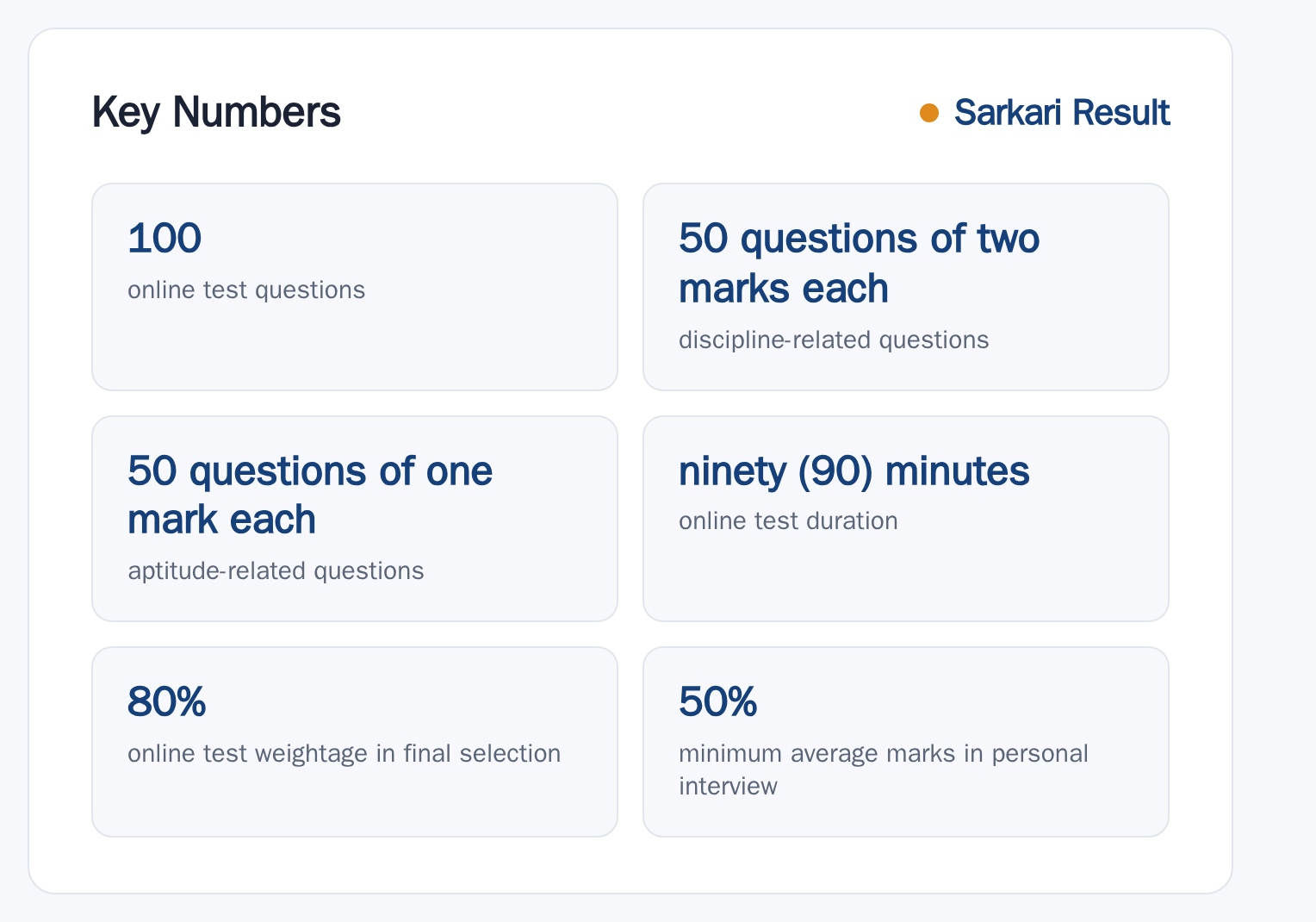 Key Numbers

Sarkari Result

100
online test questions

50 questions of two marks each
discipline-related questions

50 questions of one mark each
aptitude-related questions

ninety (90) minutes
online test duration

80%
online test weightage in final selection

50%
minimum average marks in personal interview