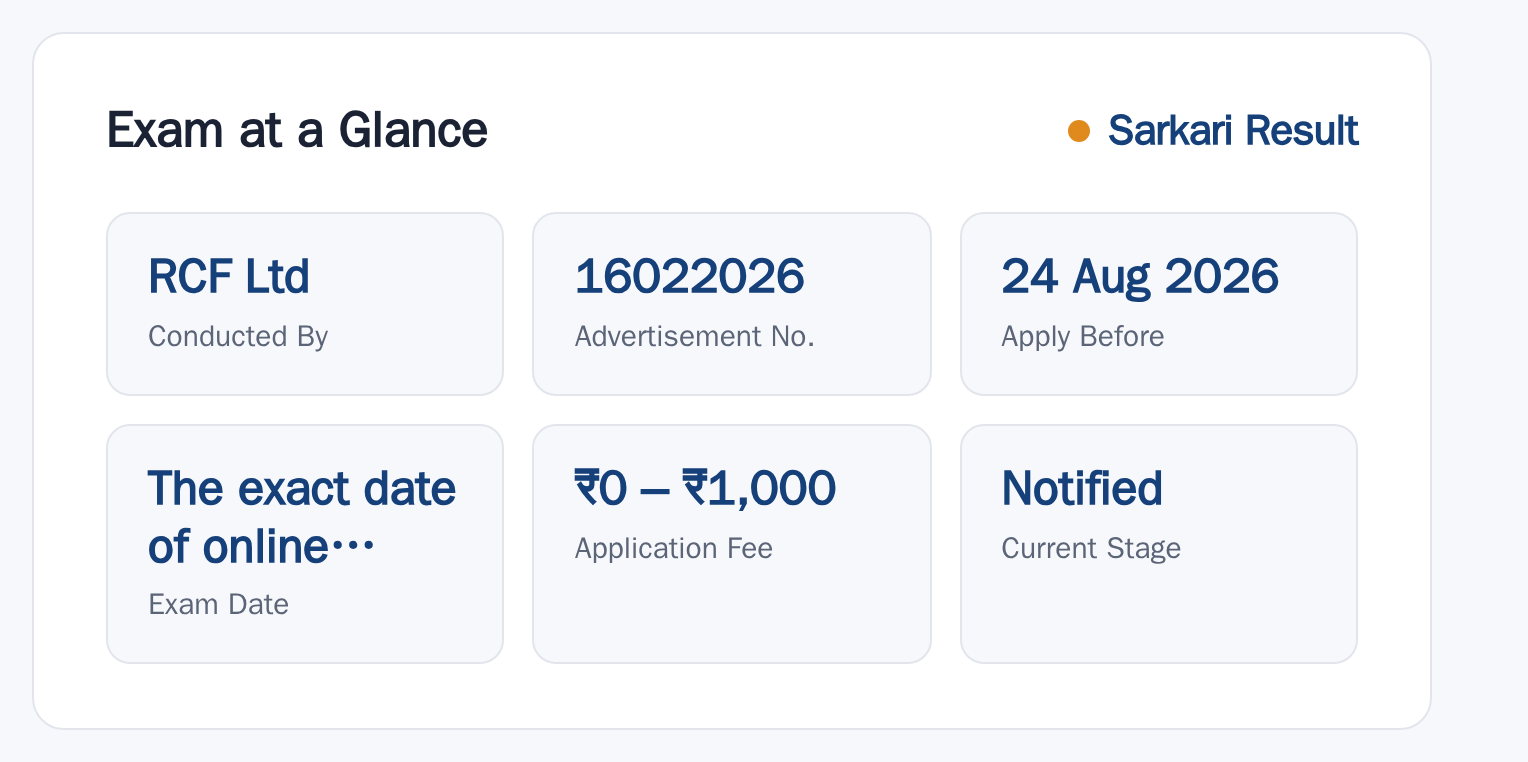 Exam at a Glance

Sarkari Result

RCF Ltd
Conducted By

16022026
Advertisement No.

24 Aug 2026
Apply Before

The exact date of online…
Exam Date

₹0 – ₹1,000
Application Fee

Notified
Current Stage