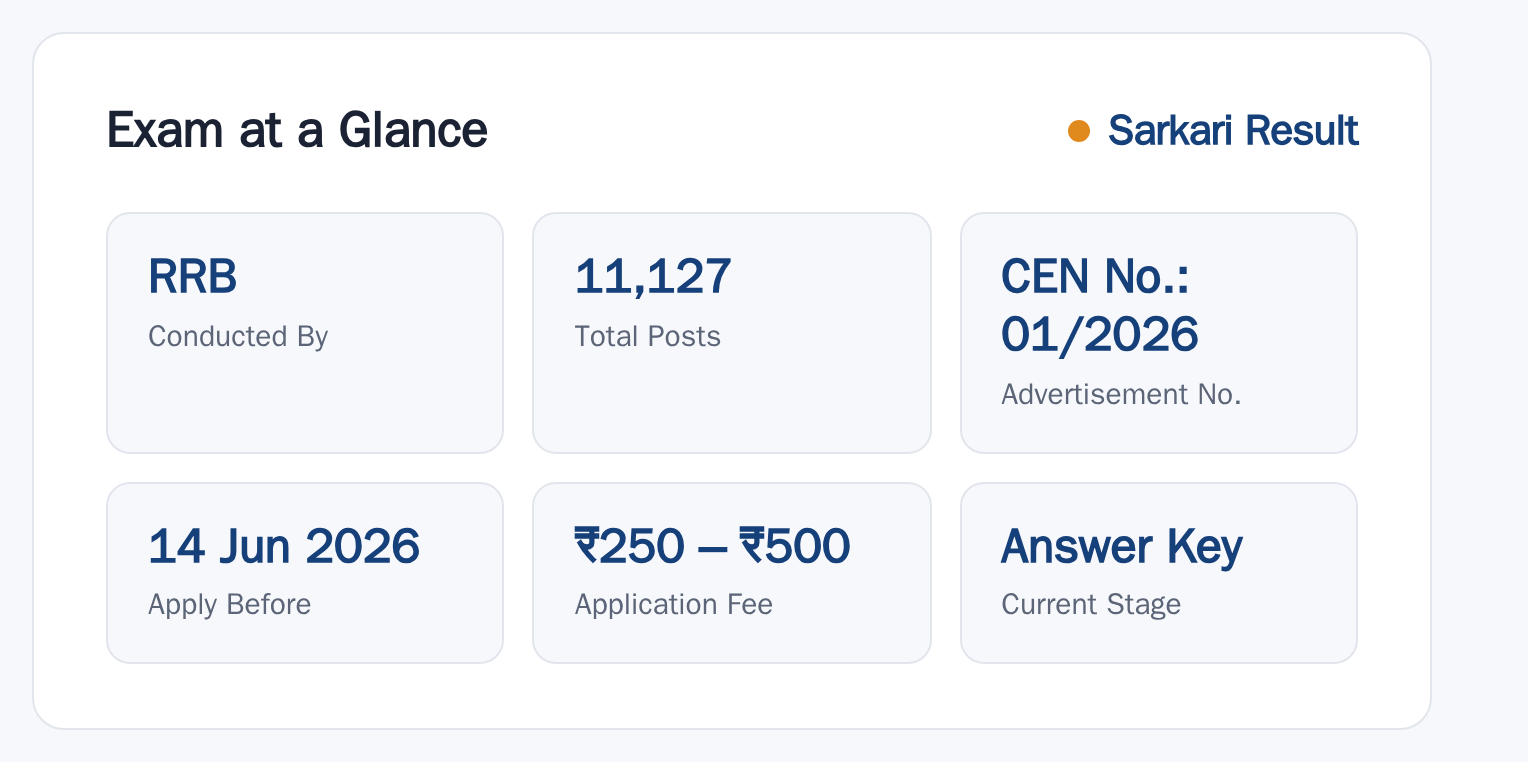 Exam at a Glance

Sarkari Result

RRB
Conducted By

11,127
Total Posts

CEN No.: 01/2026
Advertisement No.

14 Jun 2026
Apply Before

₹250 – ₹500
Application Fee

Answer Key
Current Stage