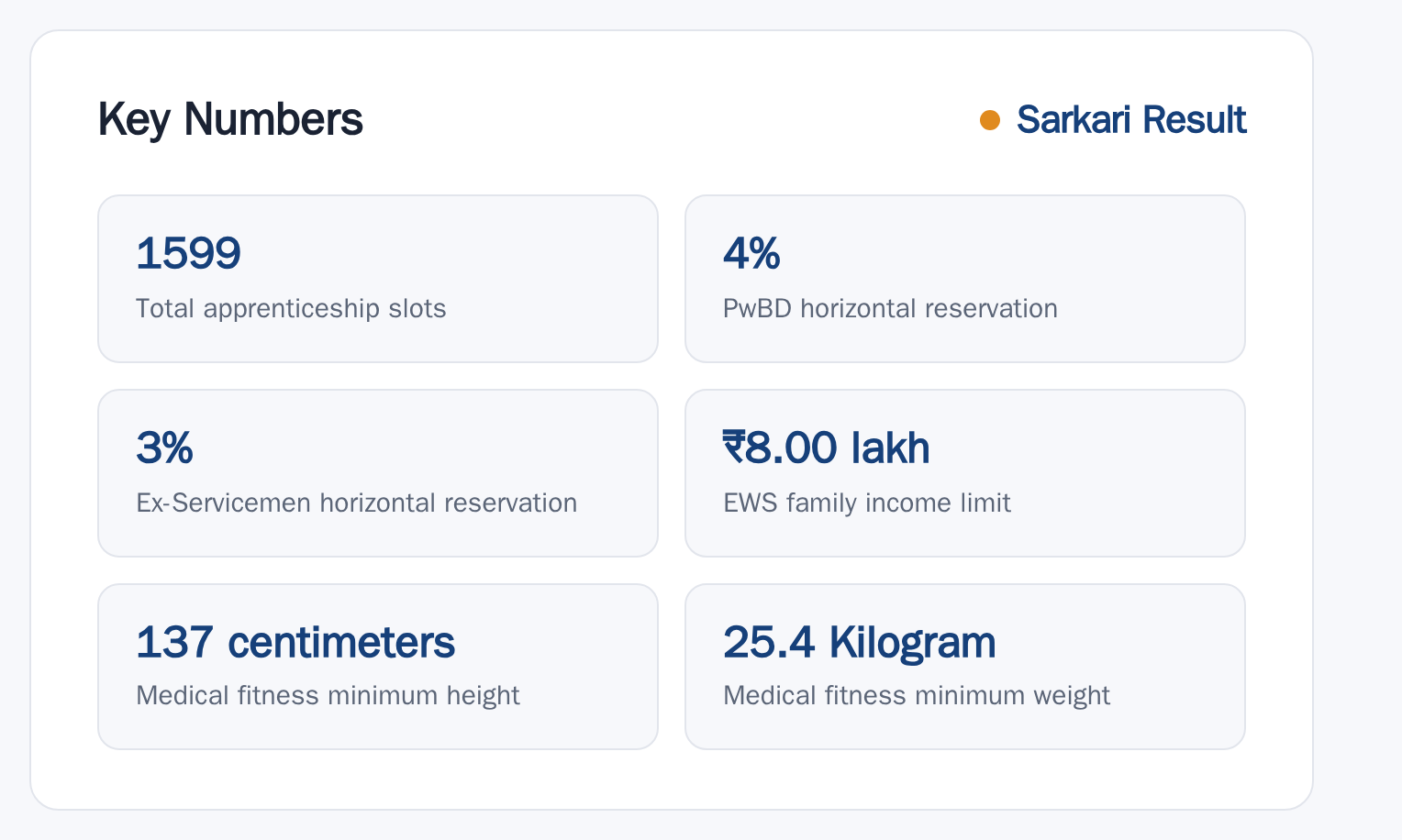 Key Numbers

Sarkari Result

1599
Total apprenticeship slots

4%
PwBD horizontal reservation

3%
Ex-Servicemen horizontal reservation

₹8.00 lakh
EWS family income limit

137 centimeters
Medical fitness minimum height

25.4 Kilogram
Medical fitness minimum weight